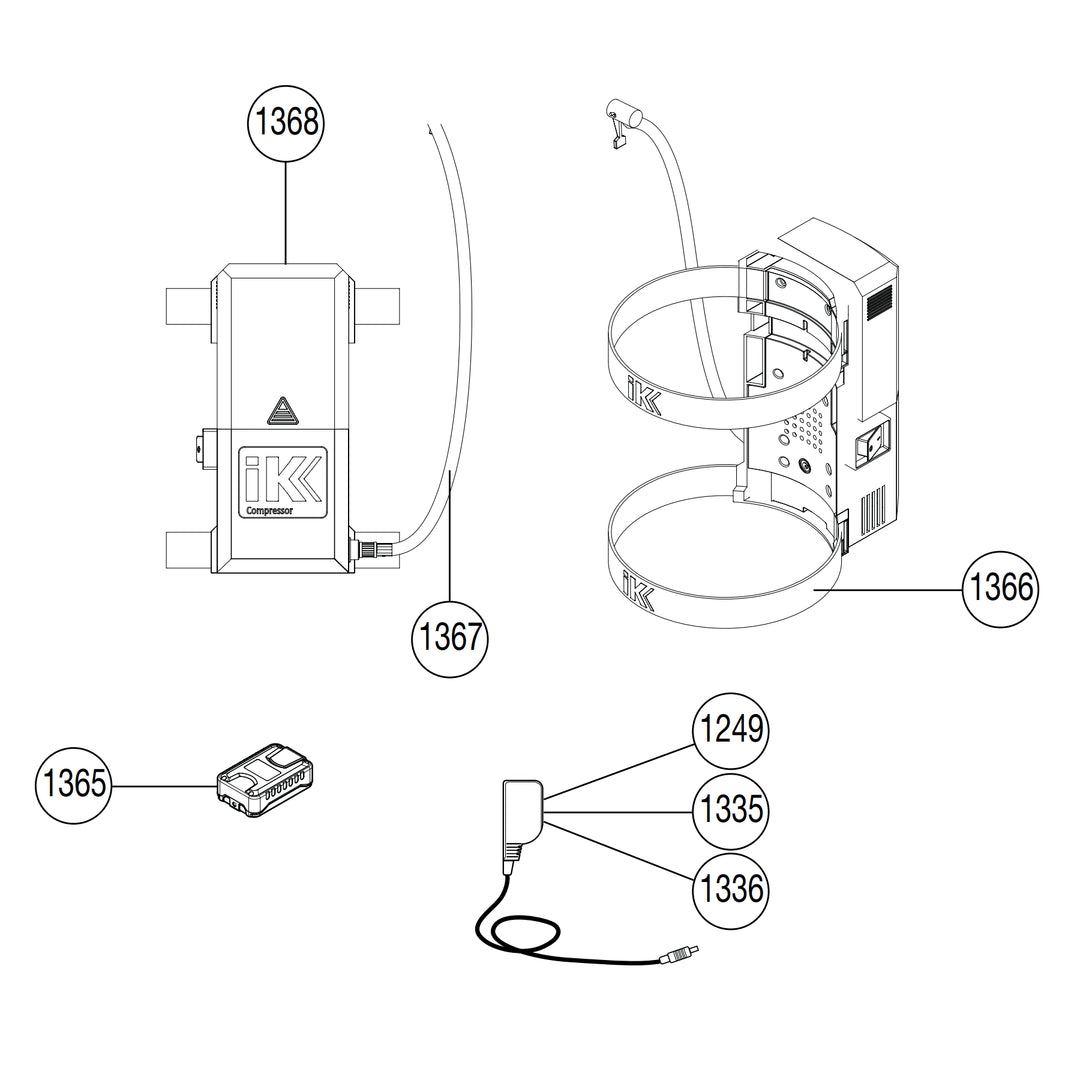 1368

iK
Compressor

1367

iK

iK

1366

1365

1249

1335

1336