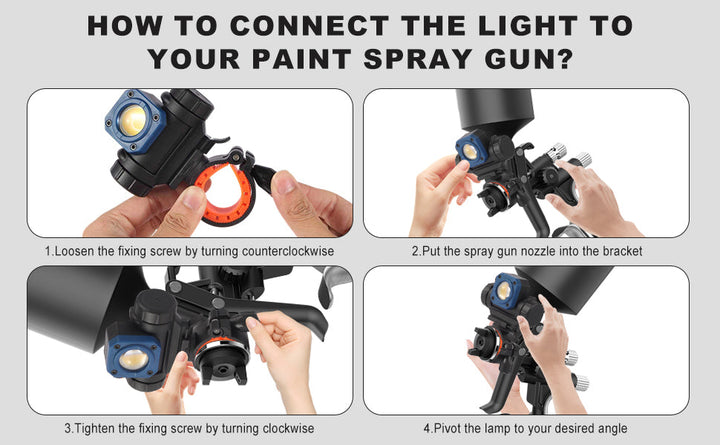 HOW TO CONNECT THE LIGHT TO YOUR PAINT SPRAY GUN?

1.Loosen the fixing screw by turning counterclockwise

2.Put the spray gun nozzle into the bracket

3.Tighten the fixing screw by turning clockwise

4.Pivot the lamp to your desired angle