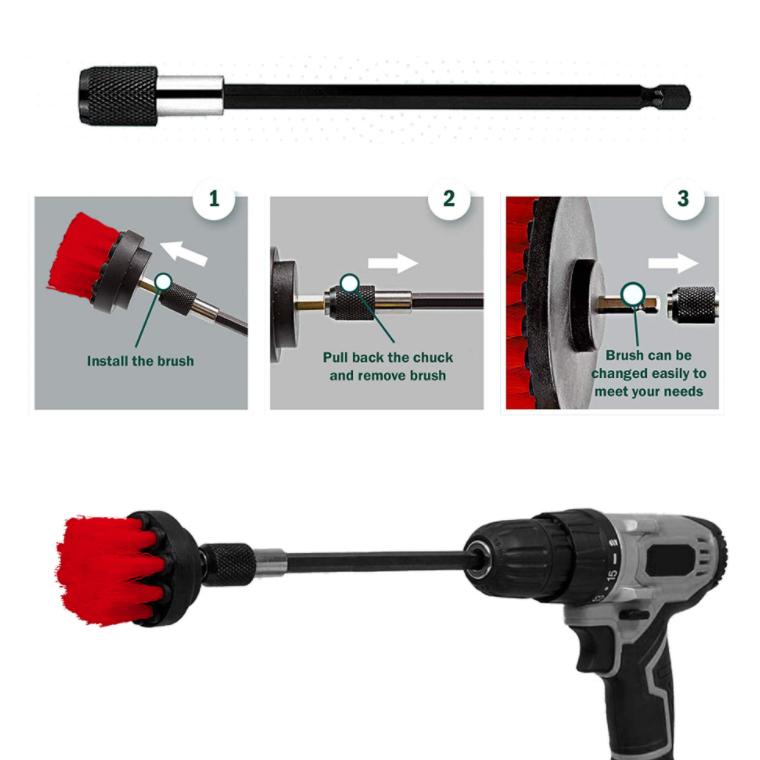 1

Install the brush

2

Pull back the chuck and remove brush

3

Brush can be changed easily to meet your needs

15