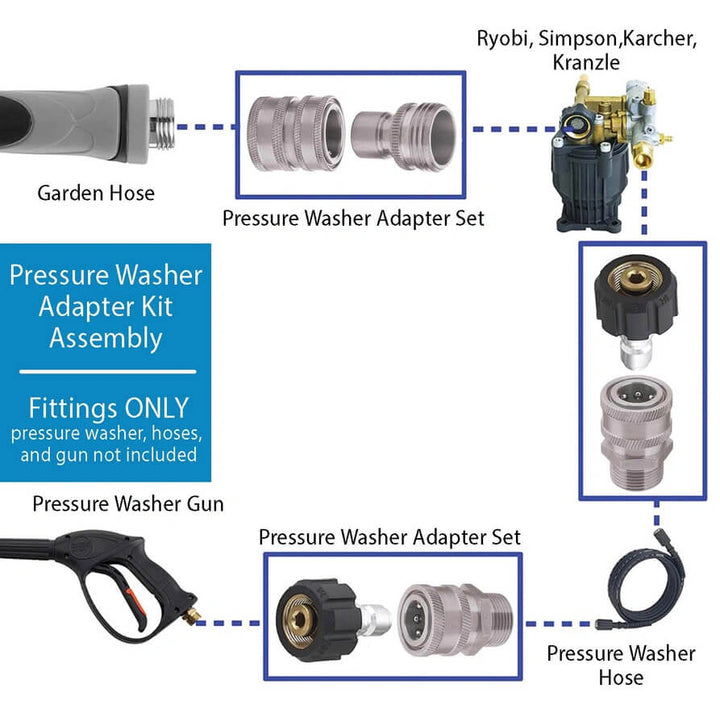 Ryobi, Simpson,Karcher, Kranzle

Garden Hose

Pressure Washer Adapter Set

Pressure Washer Adapter Kit Assembly

Fittings ONLY
pressure washer, hoses, and gun not included

Pressure Washer Gun

Pressure Washer Adapter Set

Pressure Washer Hose